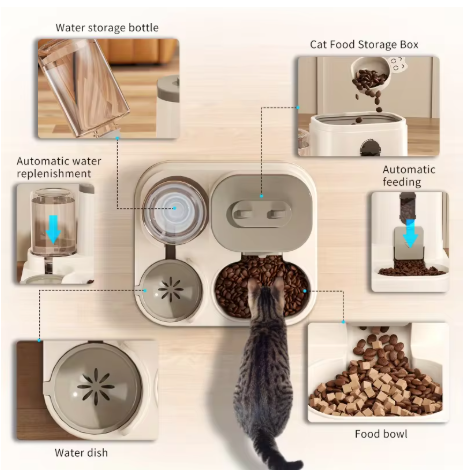 Water storage bottle

Cat Food Storage Box

Automatic water replenishment

Automatic feeding

Water dish

Food bowl