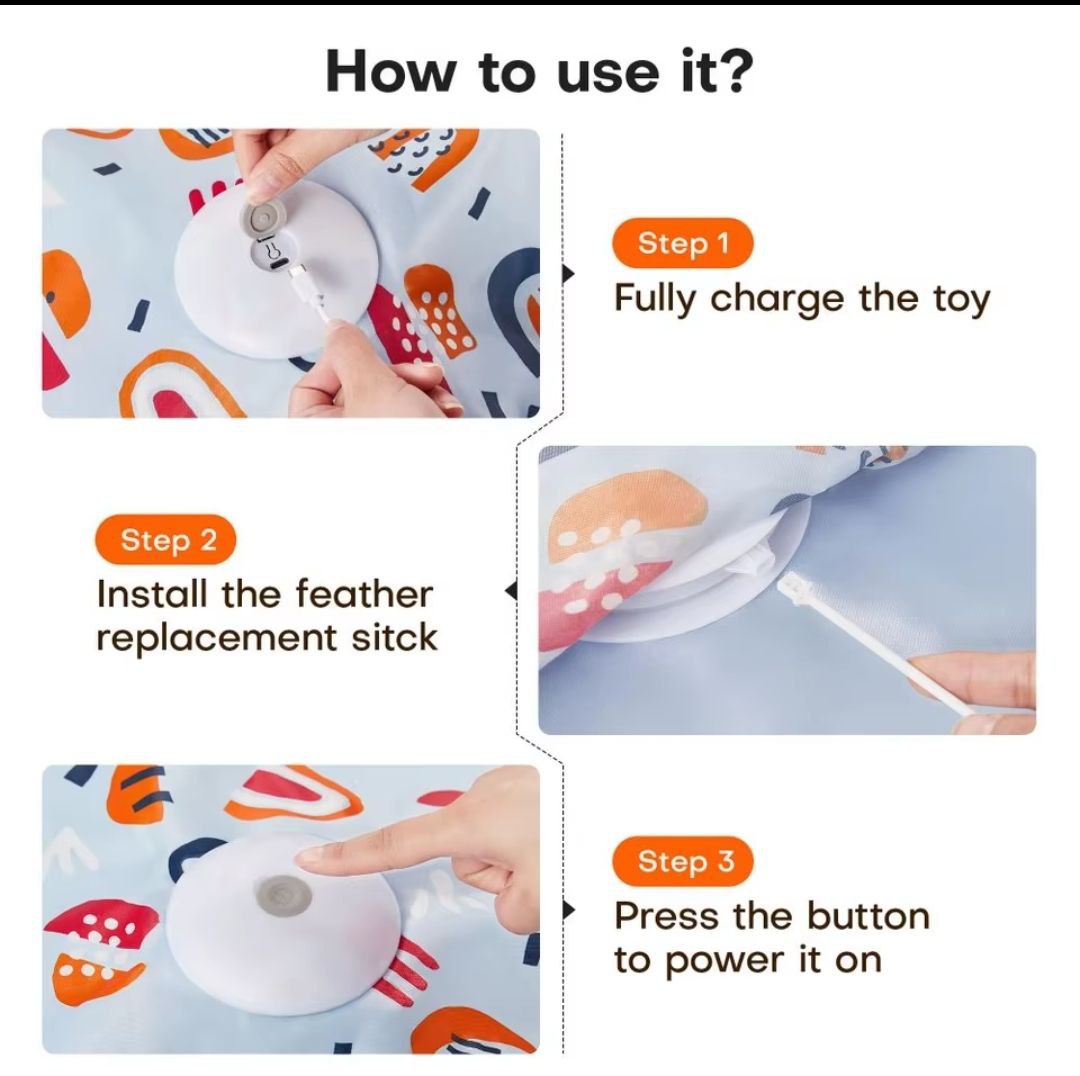 How to use it?

Step 1
Fully charge the toy

Step 2
Install the feather replacement sitck

Step 3
Press the button to power it on